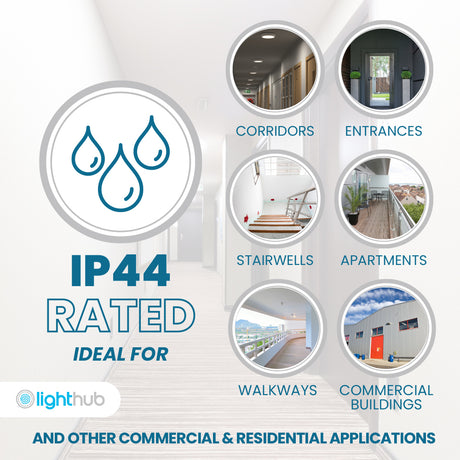 IP44
RATED
IDEAL FOR

CORRIDORS
ENTRANCES
STAIRWELLS
APARTMENTS
WALKWAYS
COMMERCIAL BUILDINGS

lighthub

AND OTHER COMMERCIAL & RESIDENTIAL APPLICATIONS