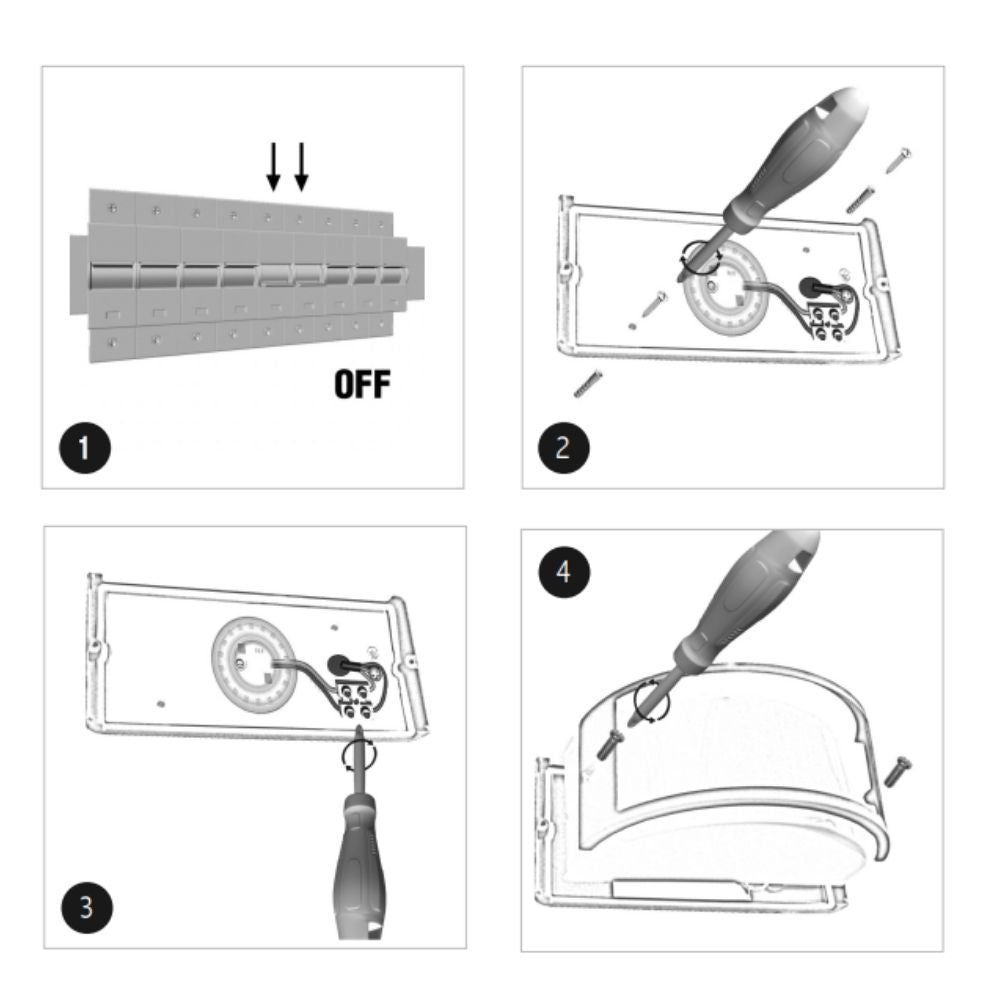 OFF

1

2

3

4