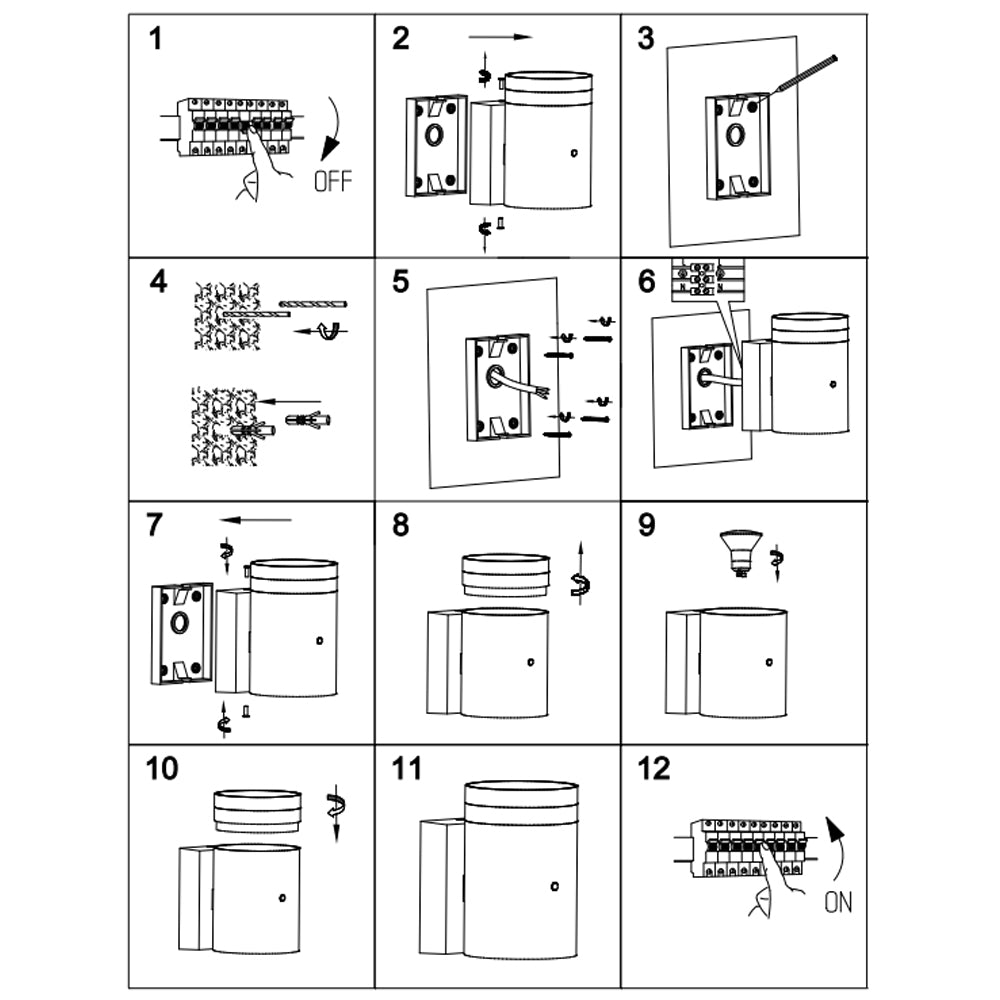 1
OFF
2
3
4
5
6
7
8
9
10
11
12
ON