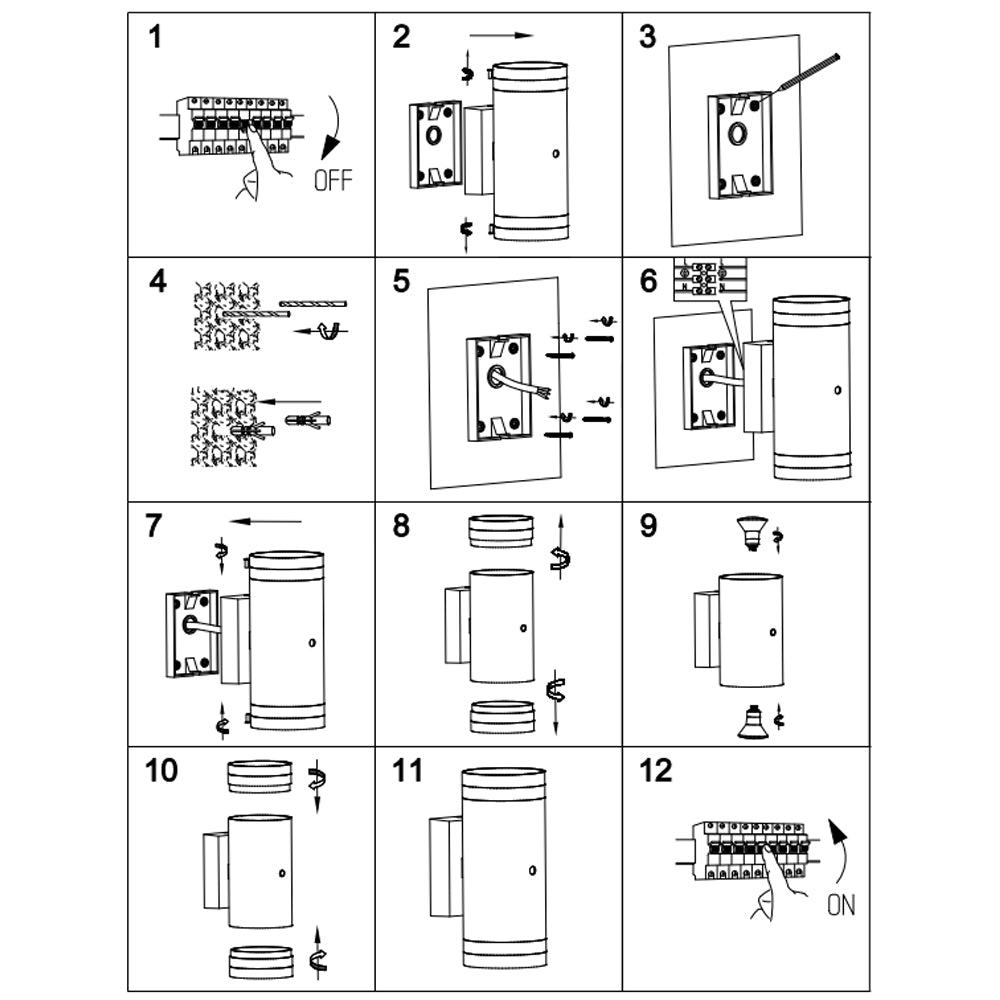 1
OFF
2
3
4
5
6
7
8
9
10
11
12
ON