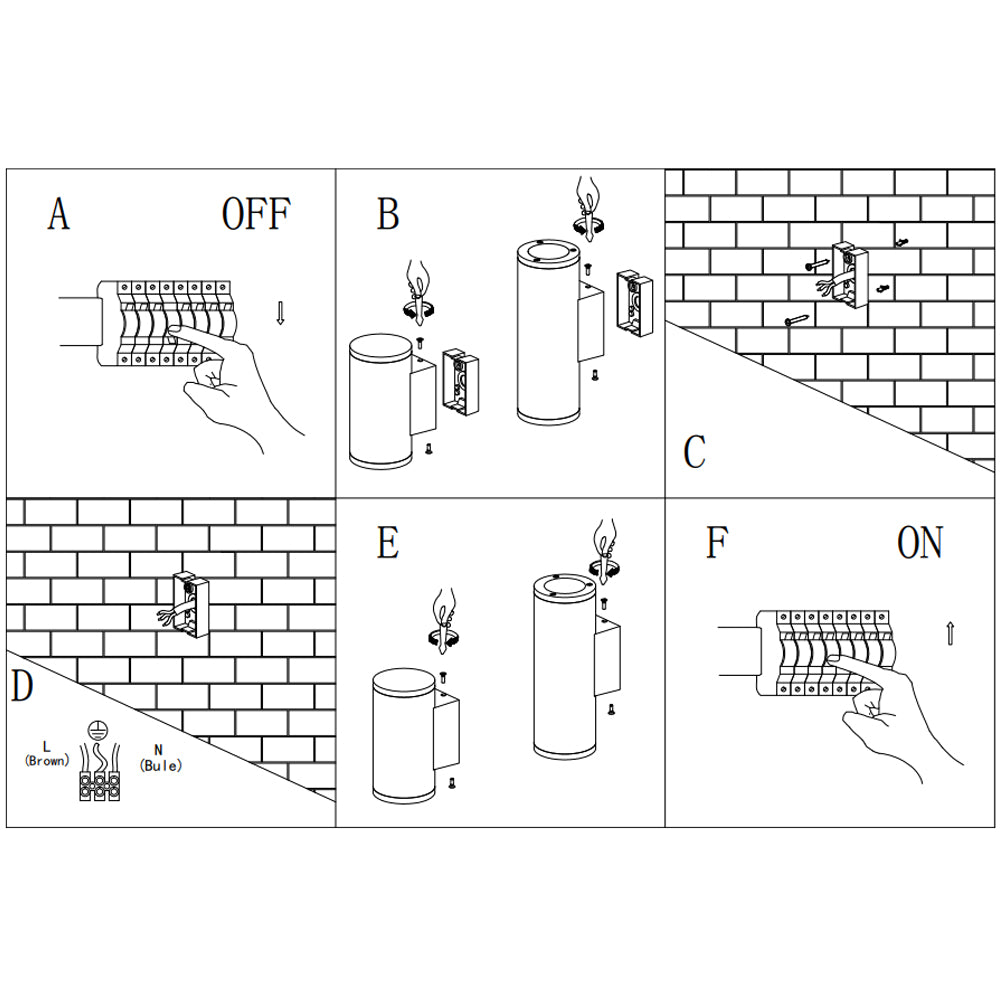 A OFF

B

C

D

L
(Brown)

N
(Bule)

E

F ON