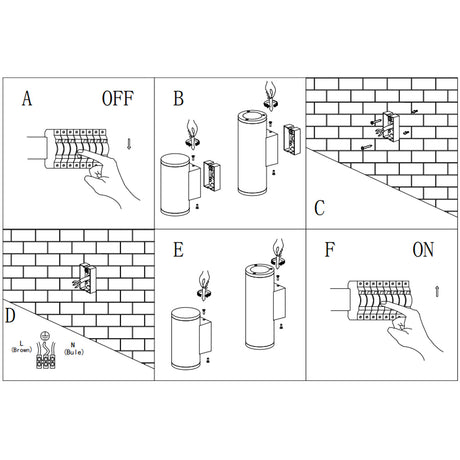 A OFF

B

C

D

L
(Brown)

N
(Bule)

E

F ON