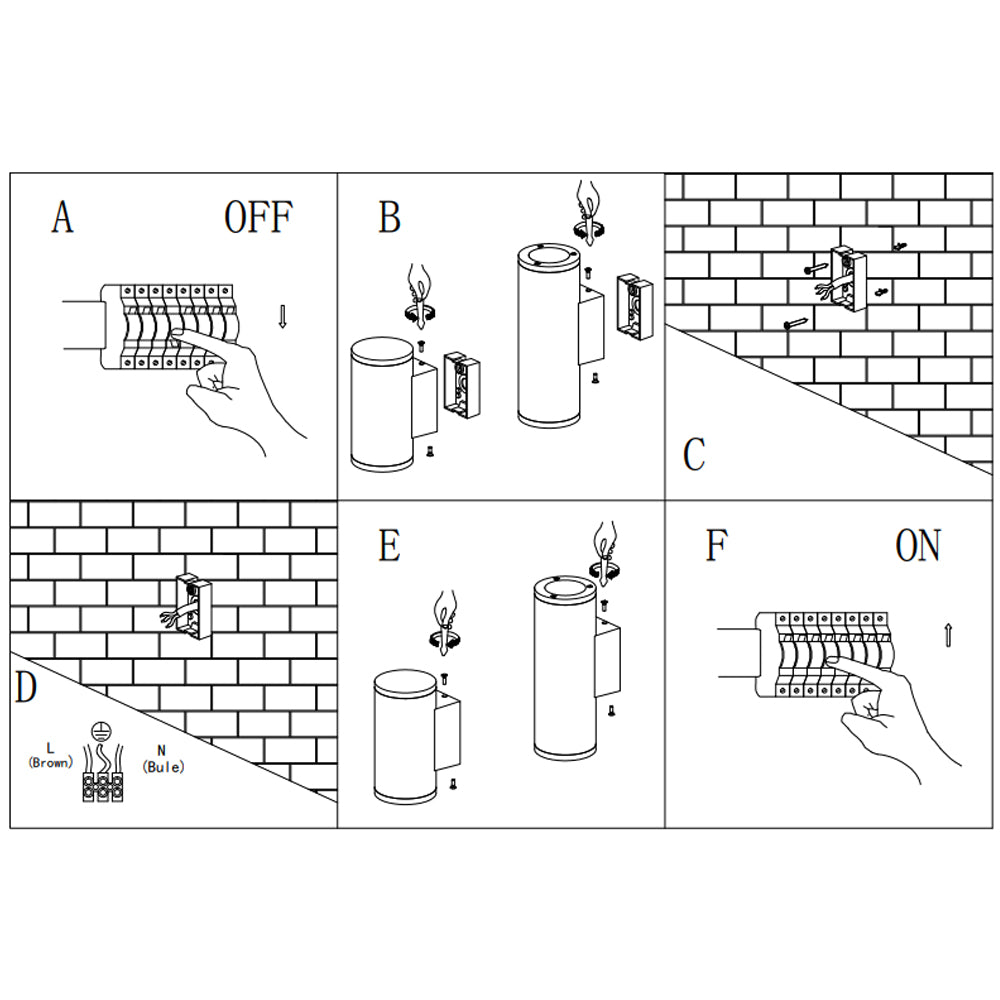 A OFF

B

C

D

L
(Brown)

N
(Bule)

E

F ON