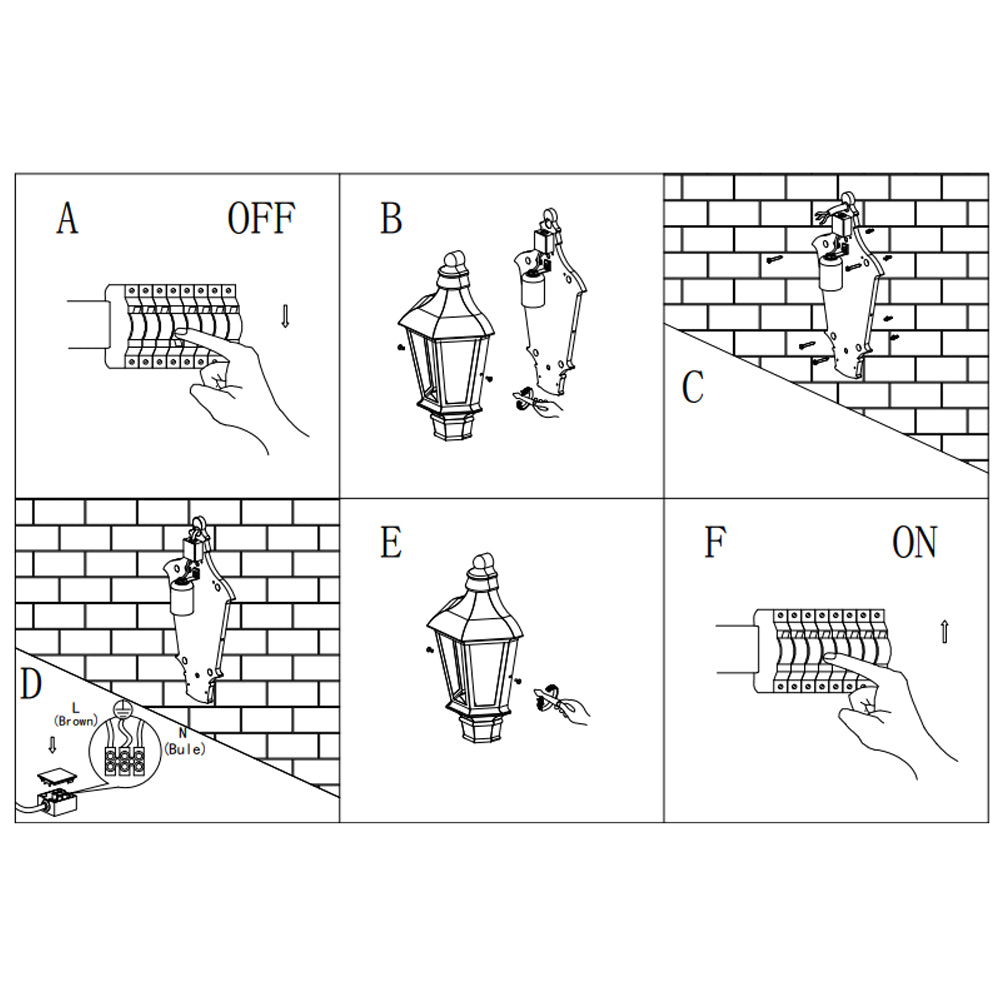 A OFF

B

C

D

L
(Brown)

N
(Bule)

E

F ON