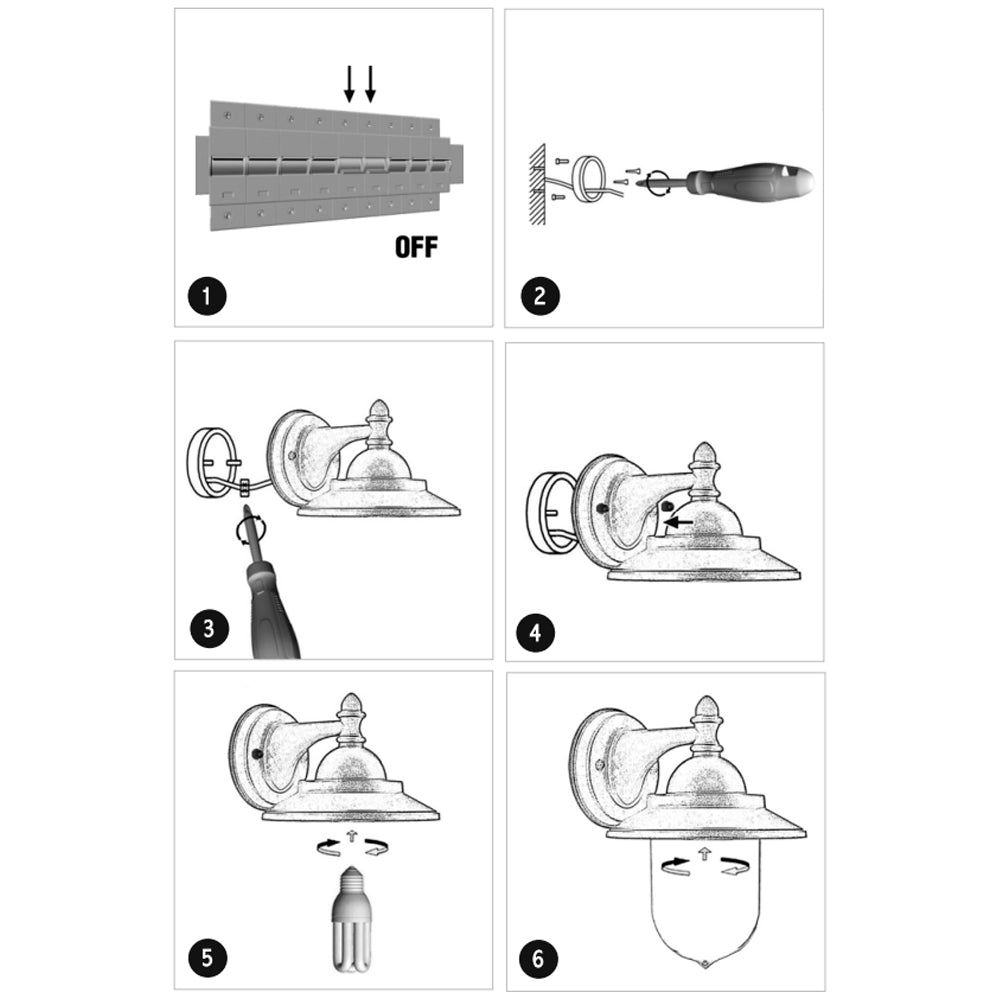 OFF

1

2

3

4

5

6