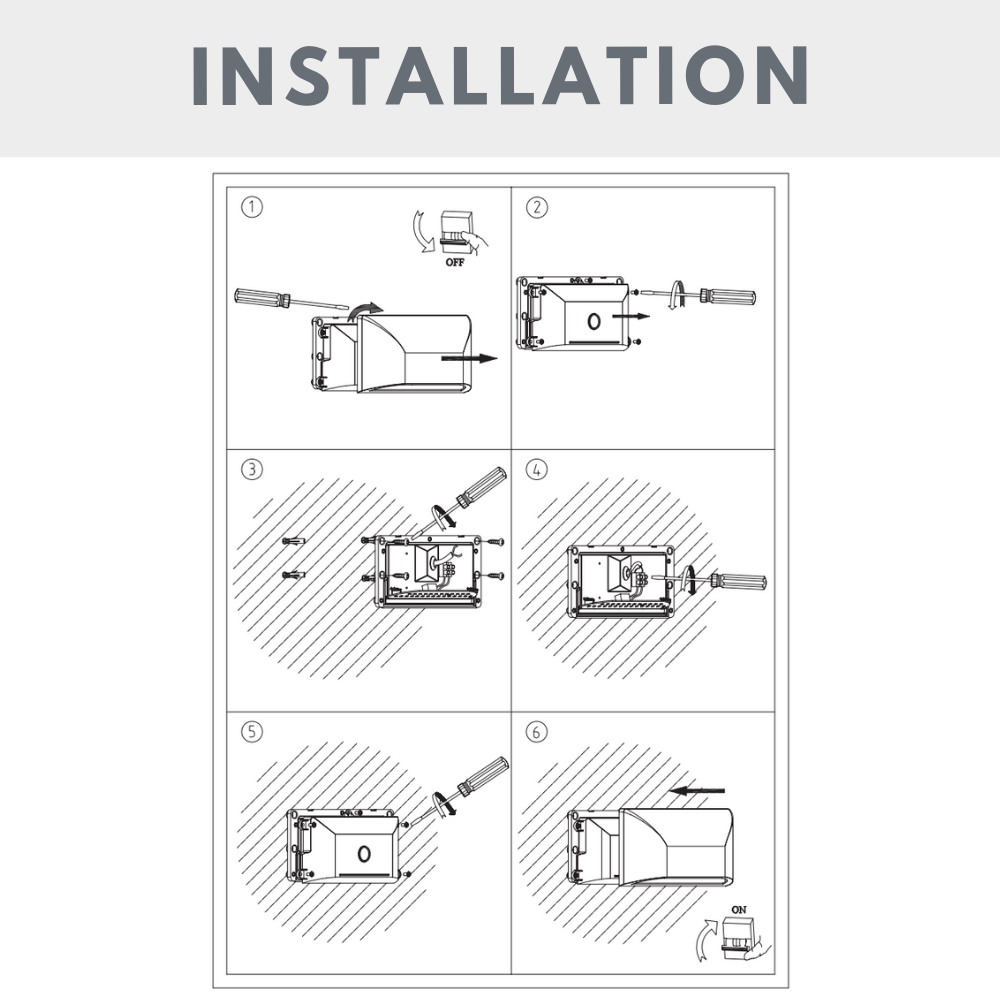 INSTALLATION

①

OFF

②

③

④

⑤

⑥

ON