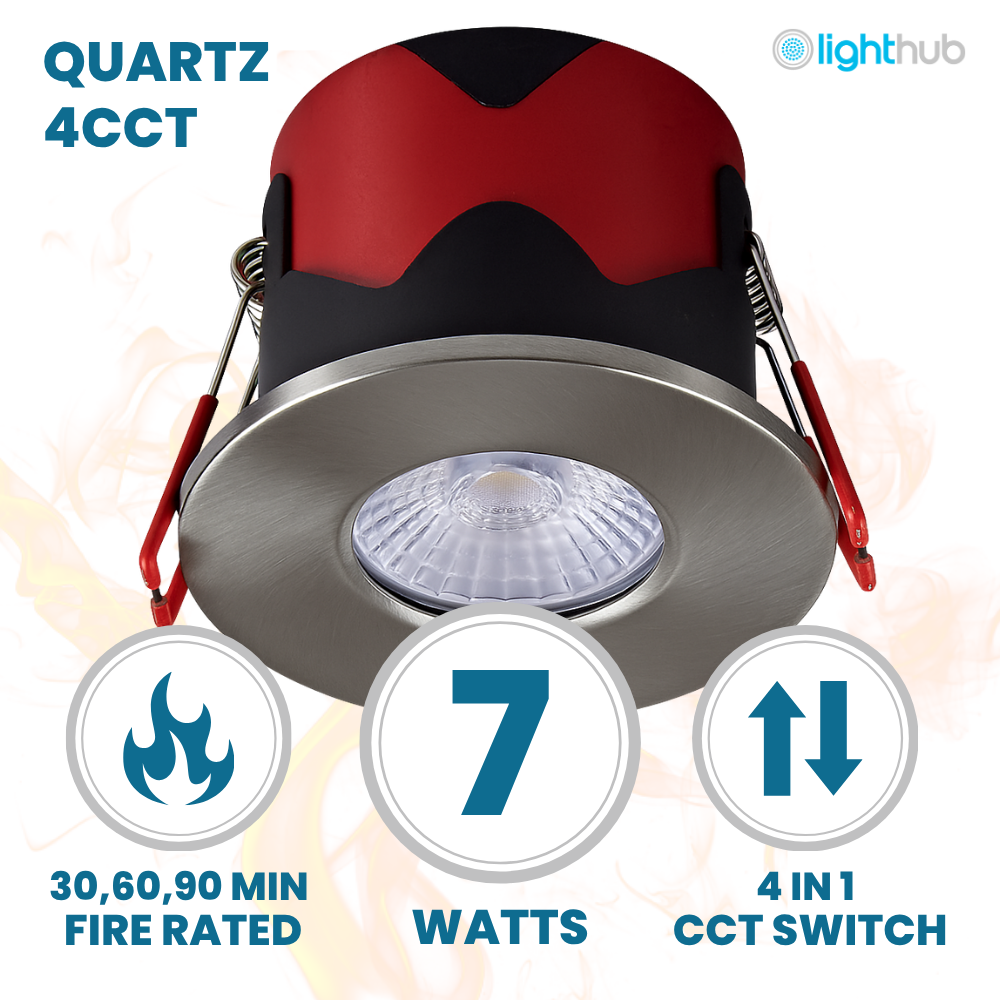 QUARTZ 4CCT

lighthub

30,60,90 MIN FIRE RATED

7

WATTS

4 IN 1 CCT SWITCH