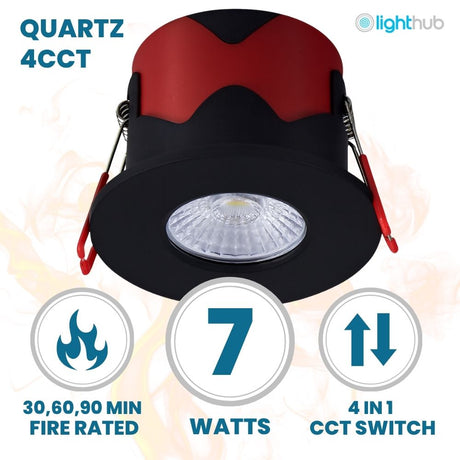 QUARTZ 4CCT

lighthub

30,60,90 MIN FIRE RATED

7

WATTS

4 IN 1 CCT SWITCH