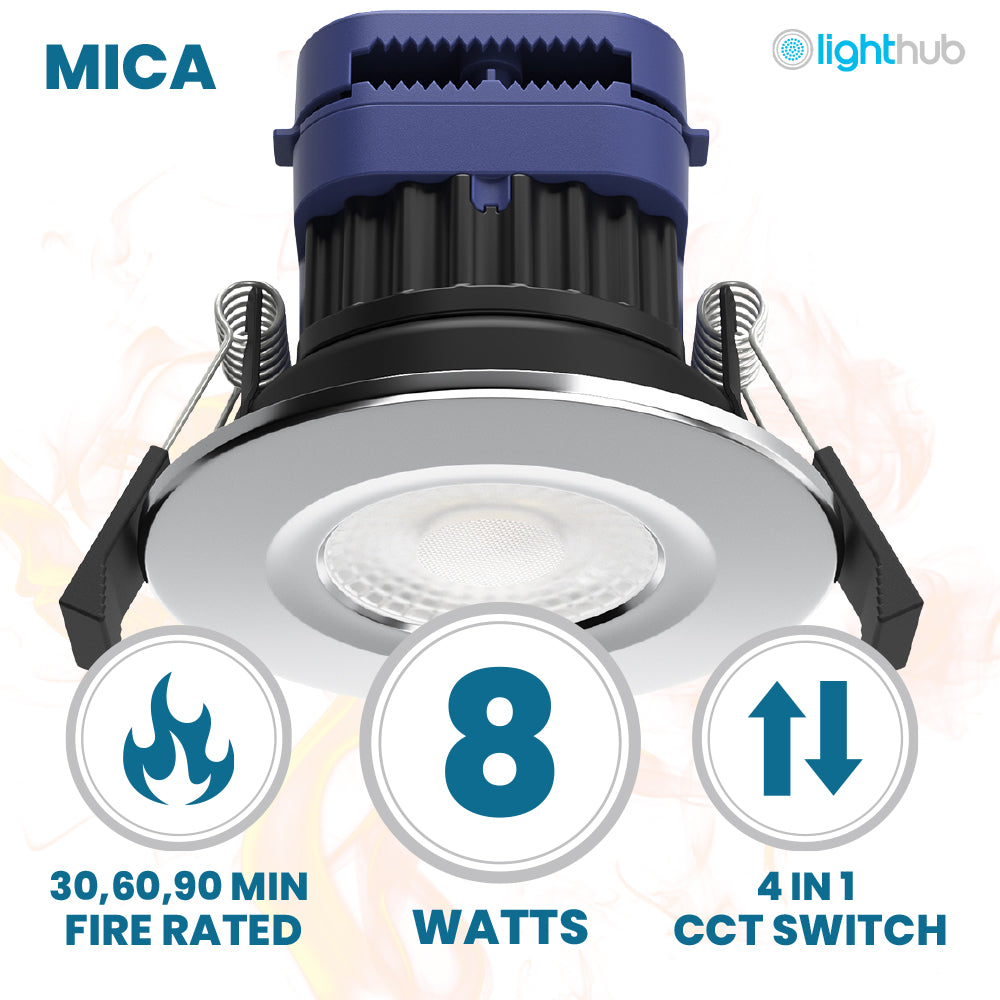 MICA

lighthub

30,60,90 MIN
FIRE RATED

8

WATTS

4 IN 1
CCT SWITCH