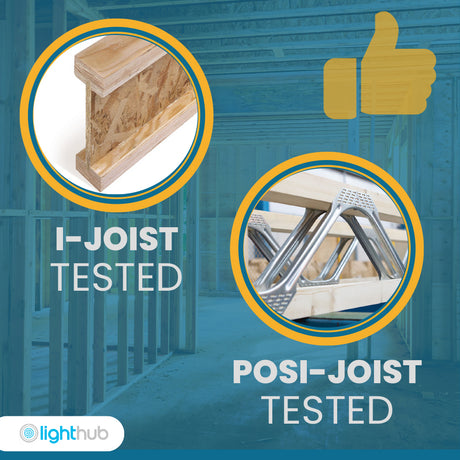 I-JOIST
TESTED

POSI-JOIST
TESTED

lighthub