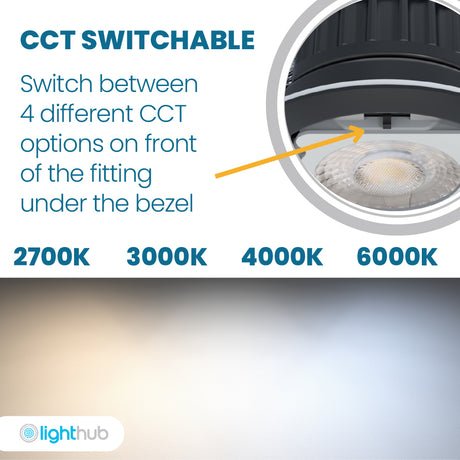 CCT SWITCHABLE

Switch between 4 different CCT options on front of the fitting under the bezel

2700K 3000K 4000K 6000K

lighthub