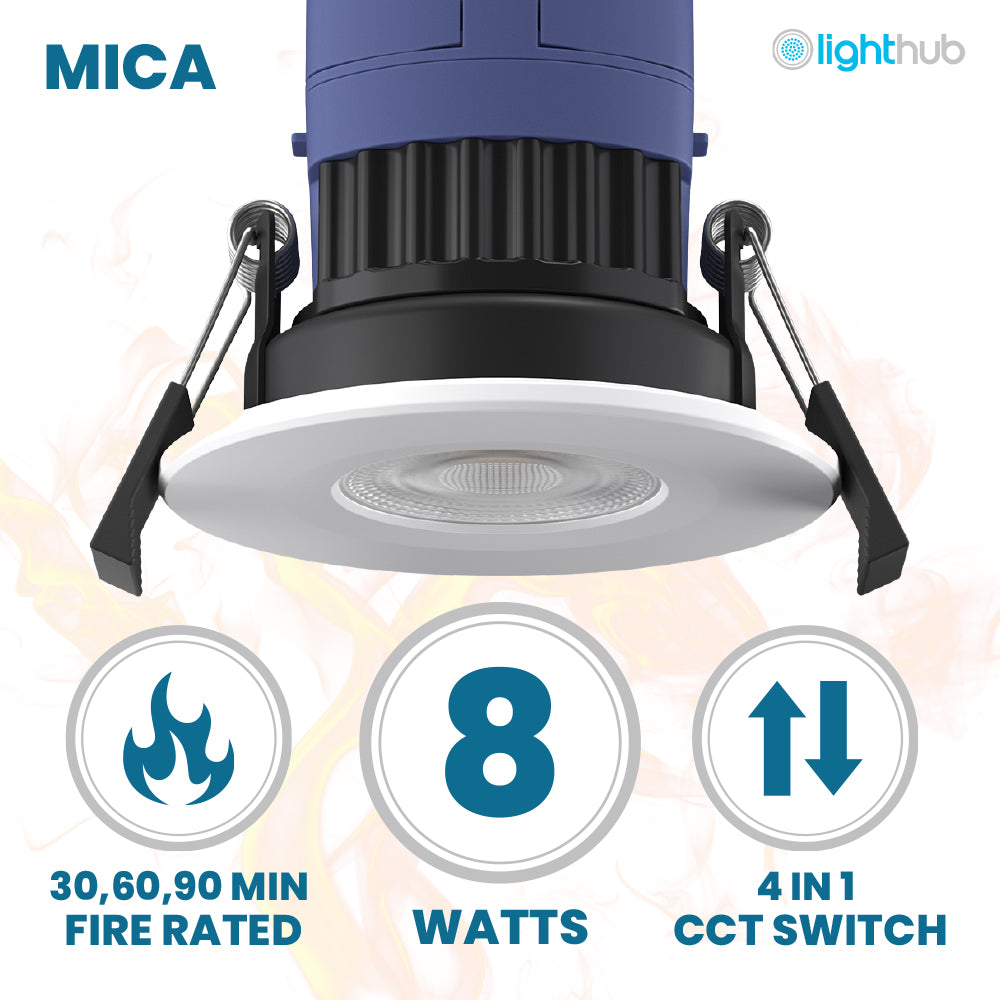 MICA

lighthub

30,60,90 MIN FIRE RATED

8

WATTS

4 IN 1 CCT SWITCH