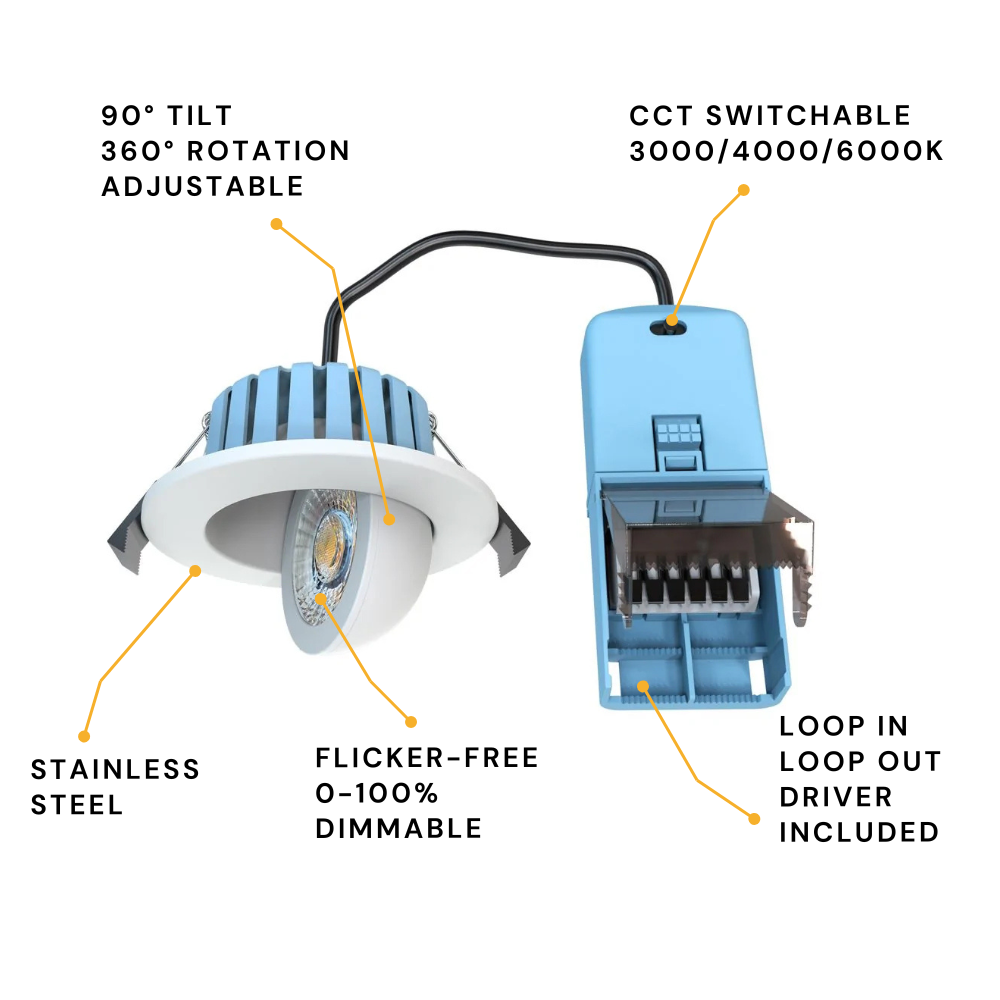 90° TILT
360° ROTATION
ADJUSTABLE

CCT SWITCHABLE
3000/4000/6000K

STAINLESS
STEEL

FLICKER-FREE
0-100%
DIMMABLE

LOOP IN
LOOP OUT
DRIVER
INCLUDED