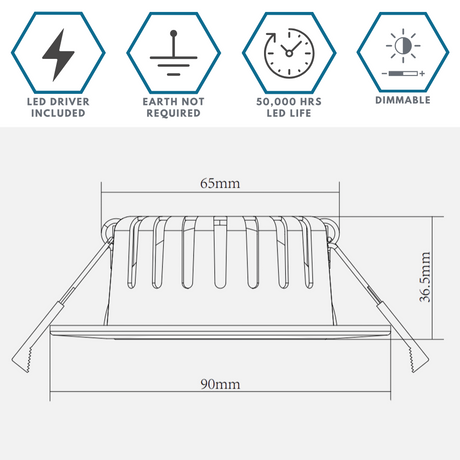 LED DRIVER INCLUDED

EARTH NOT REQUIRED

50,000 HRS LED LIFE

DIMMABLE

65mm

36.5mm

90mm