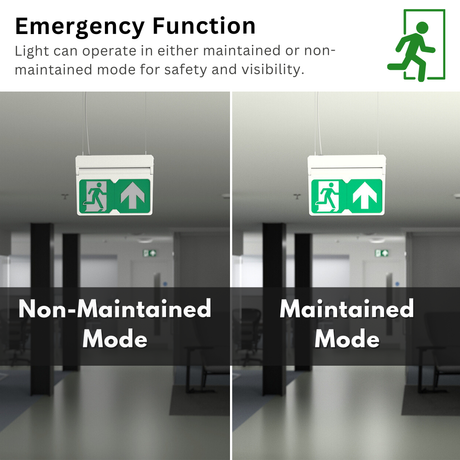 Emergency Function

Light can operate in either maintained or non-maintained mode for safety and visibility.

Non-Maintained Mode

Maintained Mode