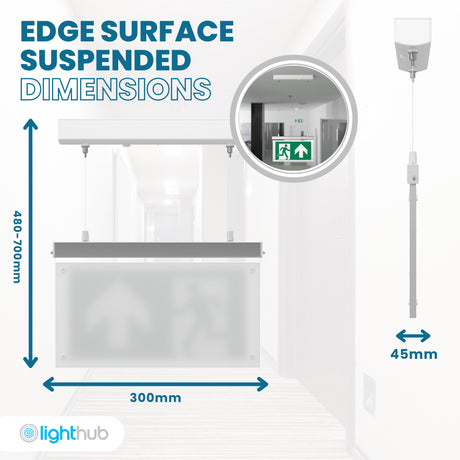 EDGE SURFACE SUSPENDED DIMENSIONS

480-700mm

300mm

45mm

lighthub