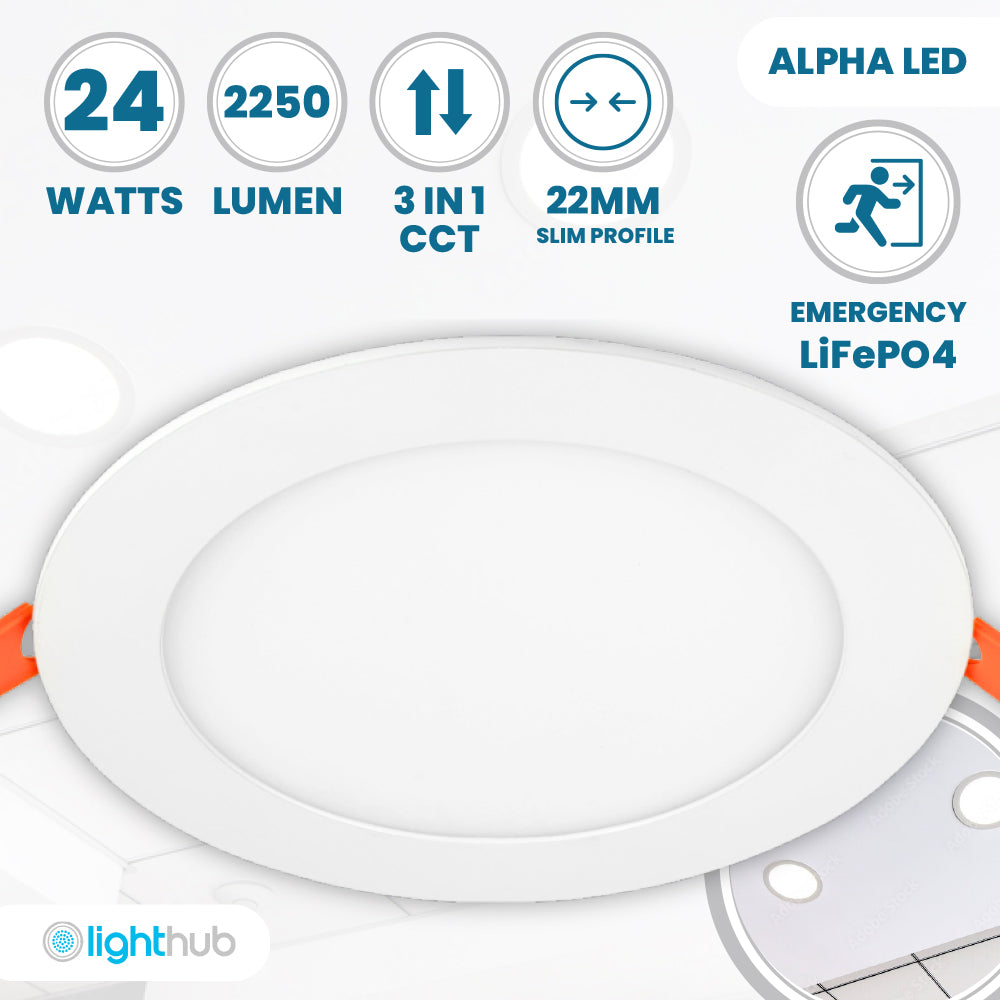 24
WATTS

2250
LUMEN

3 IN 1
CCT

22MM
SLIM PROFILE

ALPHA LED

EMERGENCY
LiFePO4

lighthub