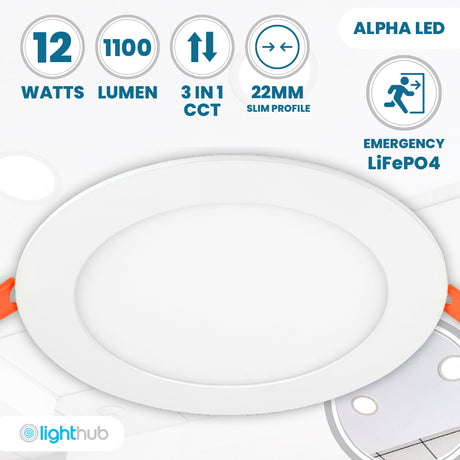 12
WATTS

1100
LUMEN

3 IN 1
CCT

22MM
SLIM PROFILE

ALPHA LED

EMERGENCY
LiFePO4

lighthub