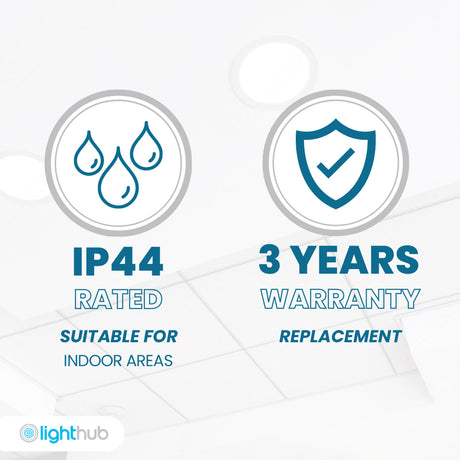 IP44
RATED
SUITABLE FOR
INDOOR AREAS

3 YEARS
WARRANTY
REPLACEMENT

lighthub