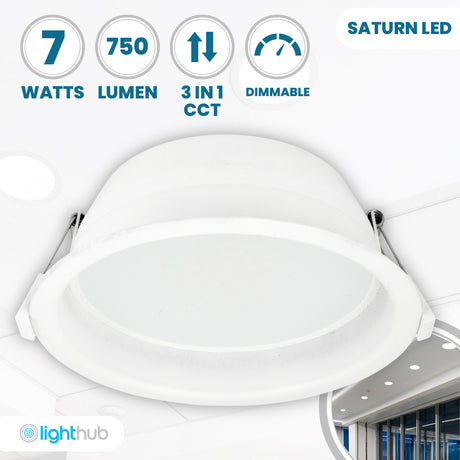 7
WATTS

750
LUMEN

3 IN 1
CCT

DIMMABLE

SATURN LED

lighthub