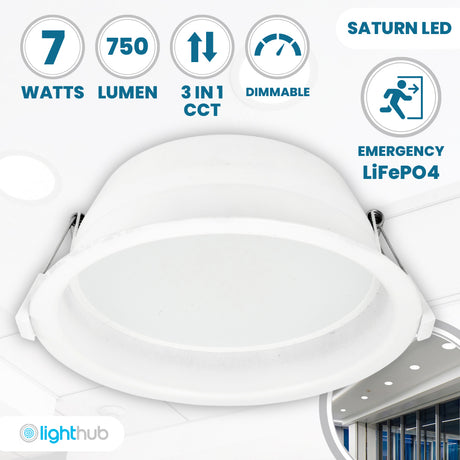 7
WATTS

750
LUMEN

3 IN 1
CCT

DIMMABLE

SATURN LED

EMERGENCY
LiFePO4

lighthub