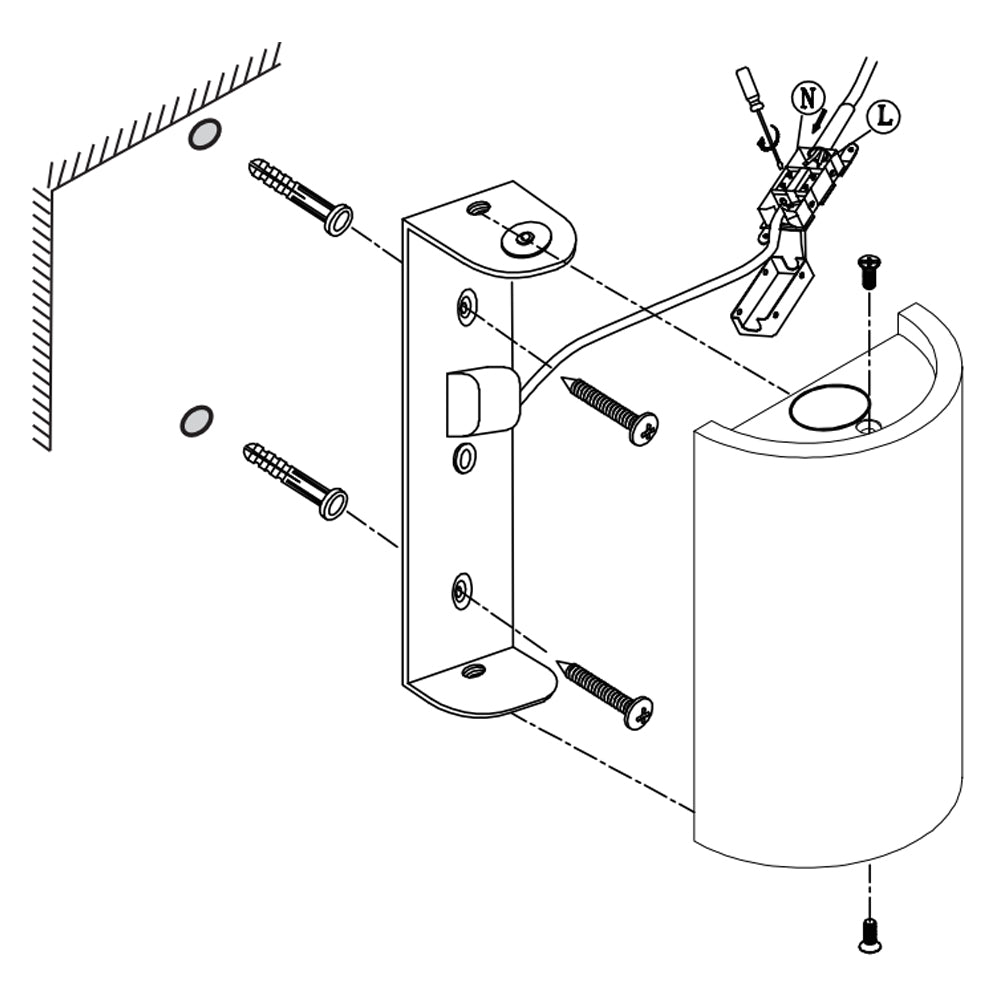 N
L