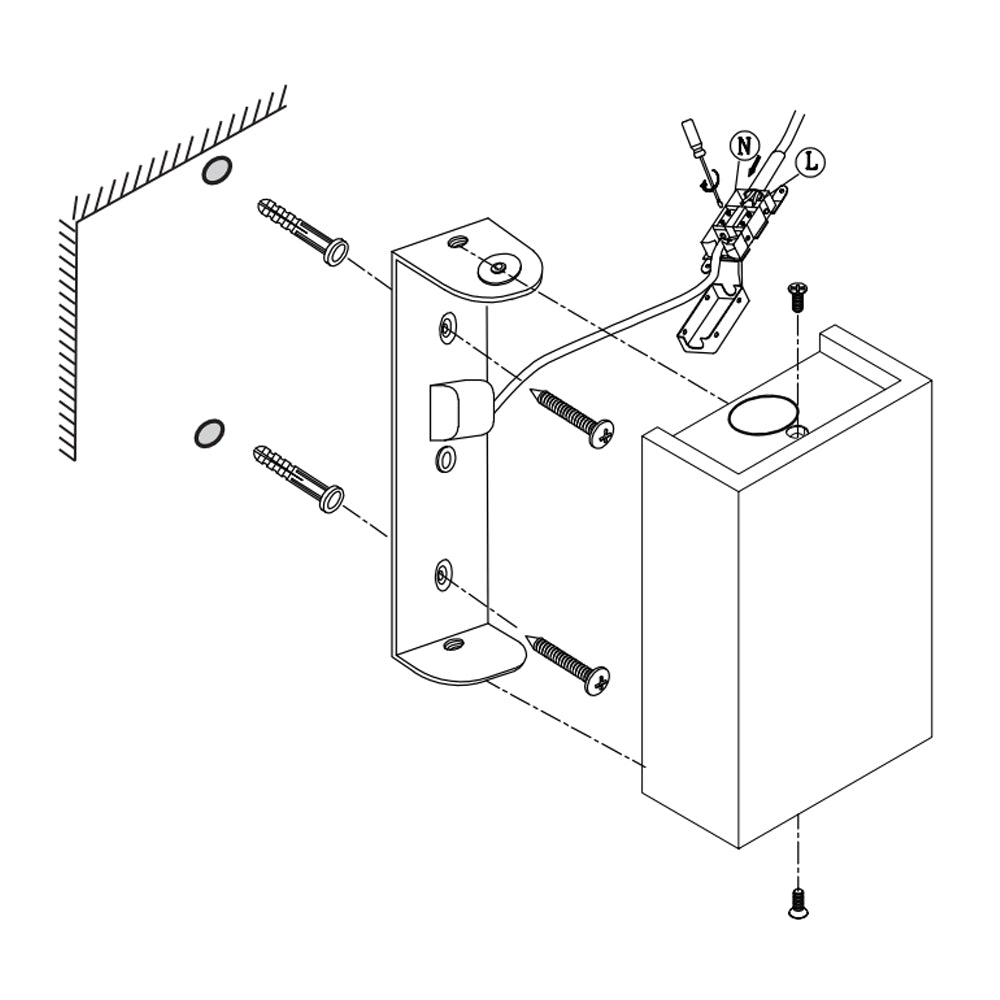 N
L