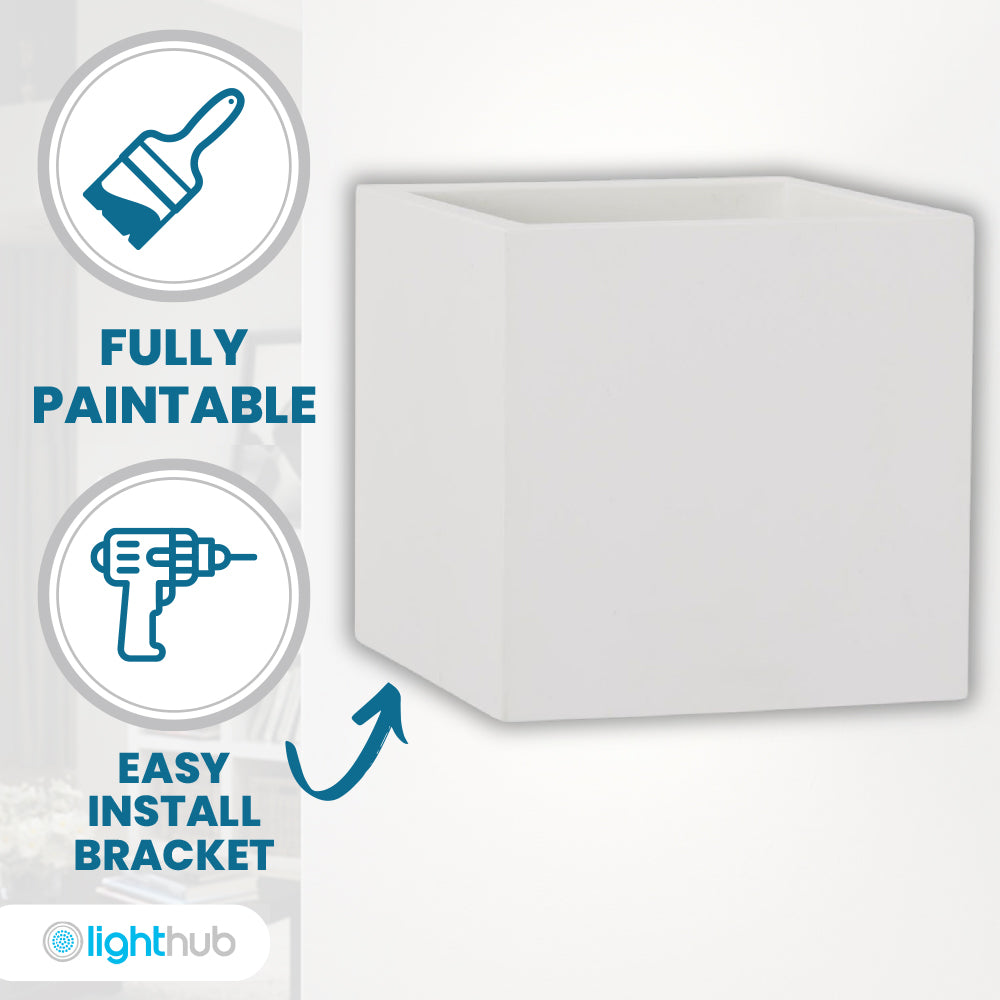 FULLY PAINTABLE

EASY INSTALL BRACKET

lighthub