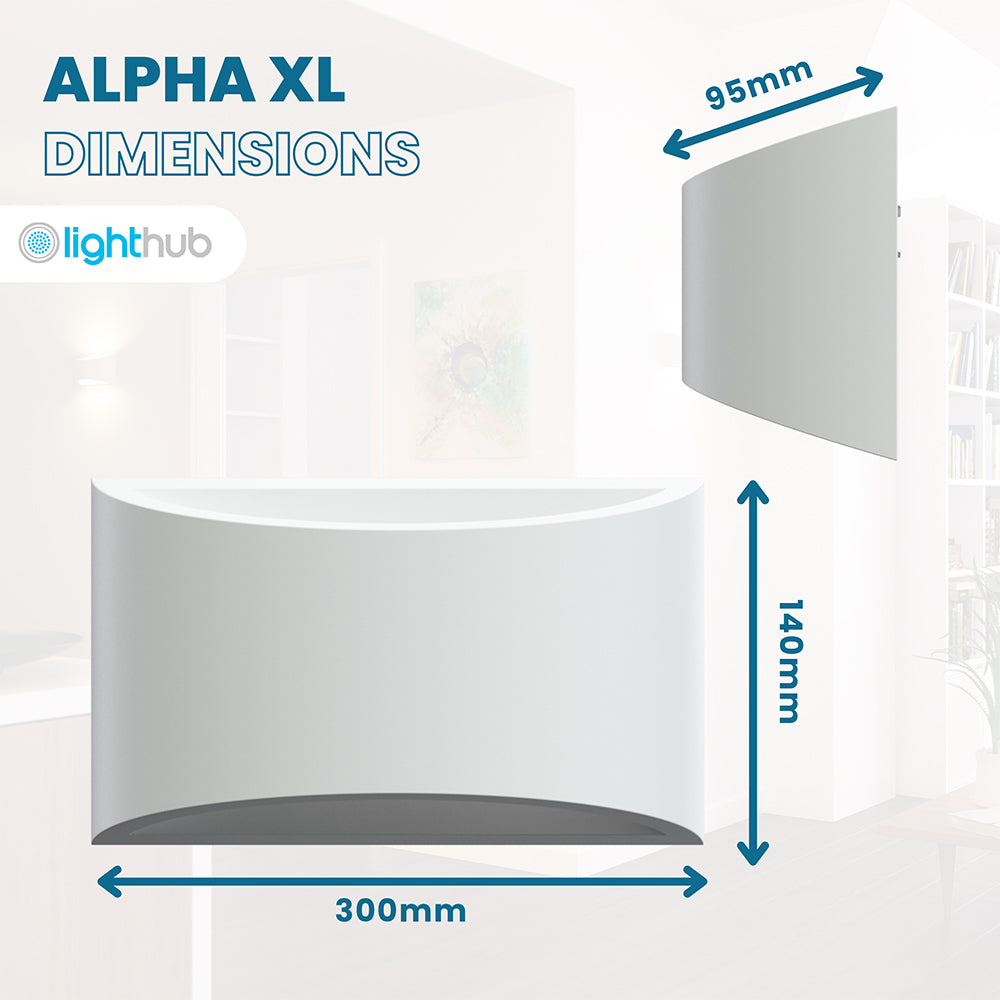 ALPHA XL
DIMENSIONS

lighthub

95mm

140mm

300mm