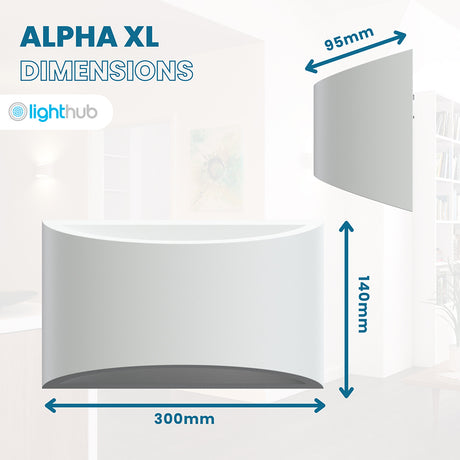 ALPHA XL
DIMENSIONS

lighthub

95mm

140mm

300mm