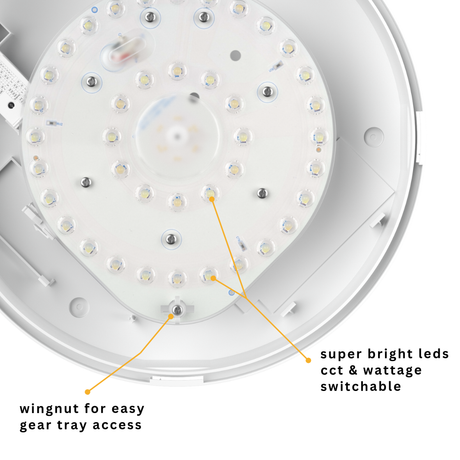 super bright leds
cct & wattage
switchable

wingnut for easy
gear tray access