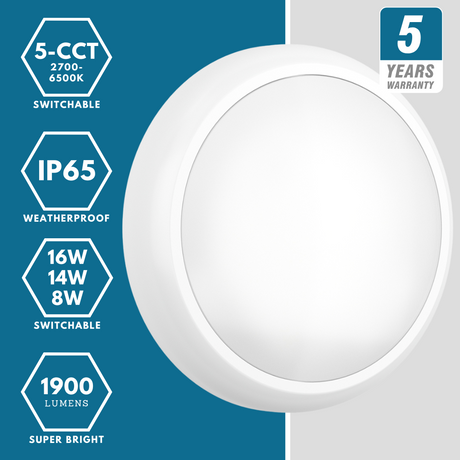 5-CCT
2700-6500K
SWITCHABLE

IP65
WEATHERPROOF

16W
14W
8W
SWITCHABLE

1900
LUMENS
SUPER BRIGHT

5
YEARS
WARRANTY