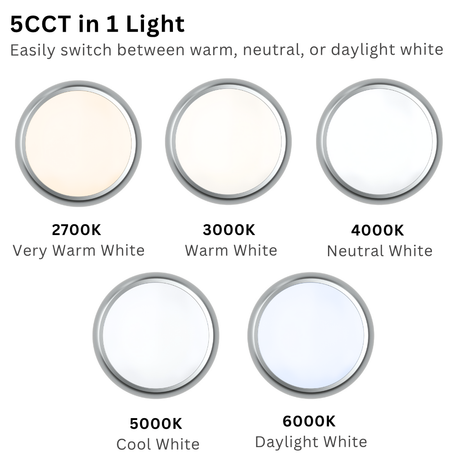 5CCT in 1 Light
Easily switch between warm, neutral, or daylight white

2700K
Very Warm White

3000K
Warm White

4000K
Neutral White

5000K
Cool White

6000K
Daylight White