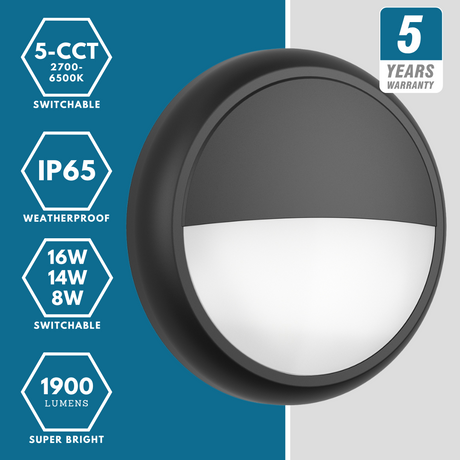 5-CCT
2700-6500K
SWITCHABLE

IP65
WEATHERPROOF

16W
14W
8W
SWITCHABLE

1900
LUMENS
SUPER BRIGHT

5
YEARS
WARRANTY