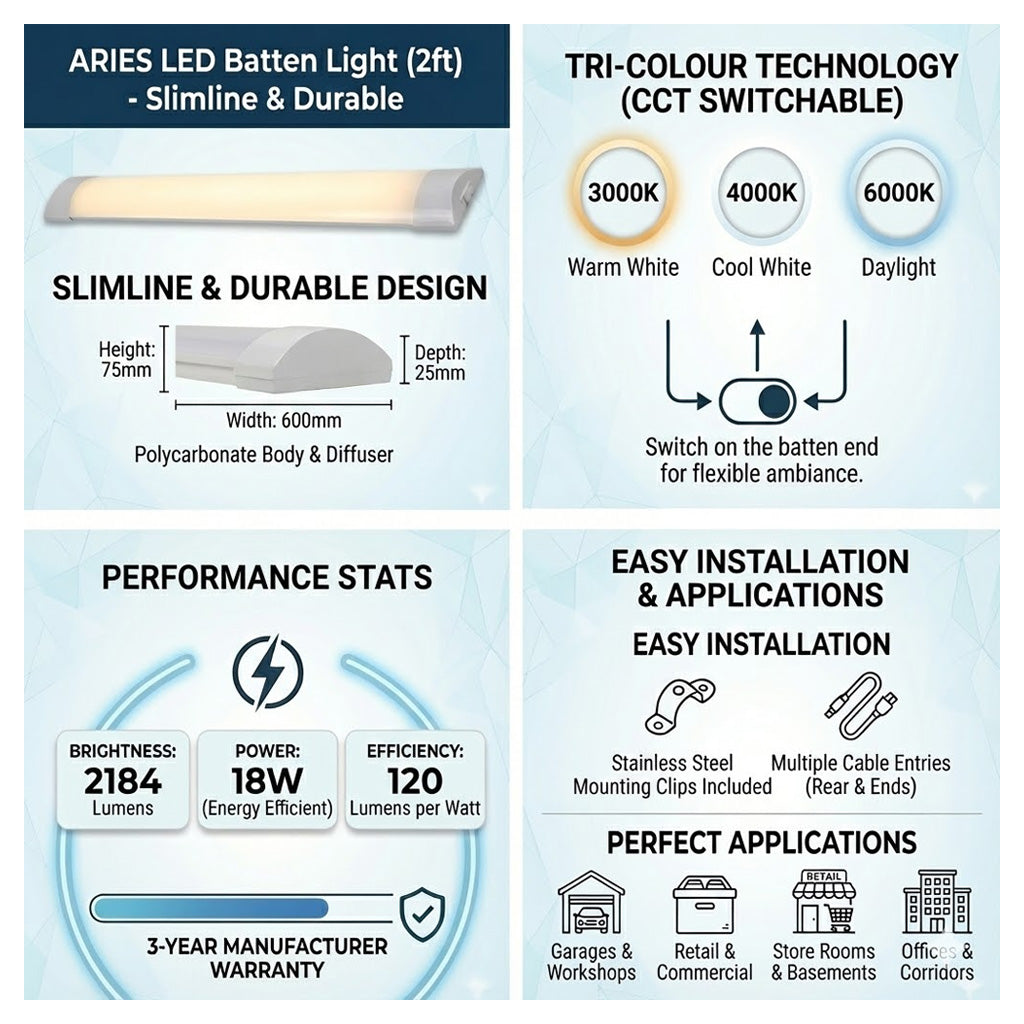 ARIES LED Batten Light (2ft) - Slimline & Durable

SLIMLINE & DURABLE DESIGN

Height: 75mm

Depth: 25mm

Width: 600mm

Polycarbonate Body & Diffuser

TRI-COLOUR TECHNOLOGY (CCT SWITCHABLE)

3000K
Warm White

4000K
Cool White

6000K
Daylight

Switch on the batten end for flexible ambiance.

PERFORMANCE STATS

BRIGHTNESS:
2184
Lumens

POWER:
18W
(Energy Efficient)

EFFICIENCY:
120
Lumens per Watt

3-YEAR MANUFACTURER WARRANTY

EASY INSTALLATION & APPLICATIONS

EASY INSTALLATION

Stainless Steel Mounting Clips Included

Multiple Cable Entries (Rear & Ends)

PERFECT APPLICATIONS

Garages & Workshops

Retail & Commercial

RETAIL
Store Rooms & Basements

Offices & Corridors