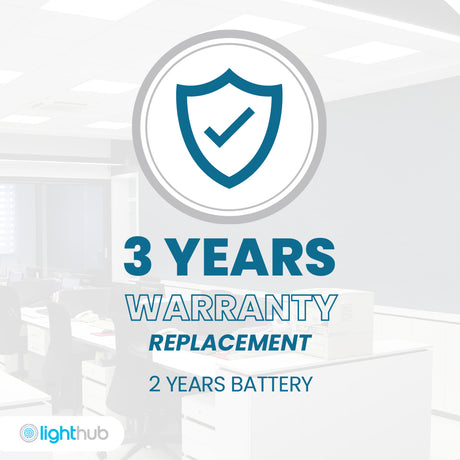 3 YEARS
WARRANTY
REPLACEMENT

2 YEARS BATTERY

lighthub