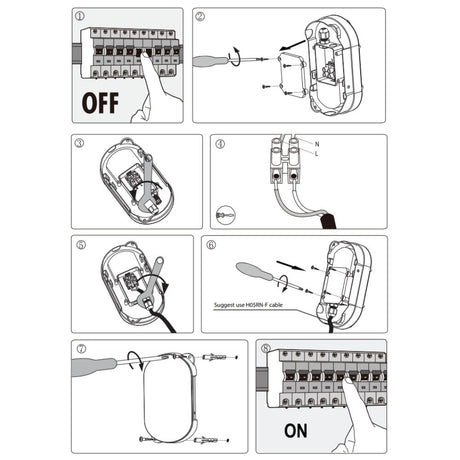 ①
OFF

②

③

④
N
L

⑤

⑥
Suggest use H05RN-F cable

⑦

⑧
ON