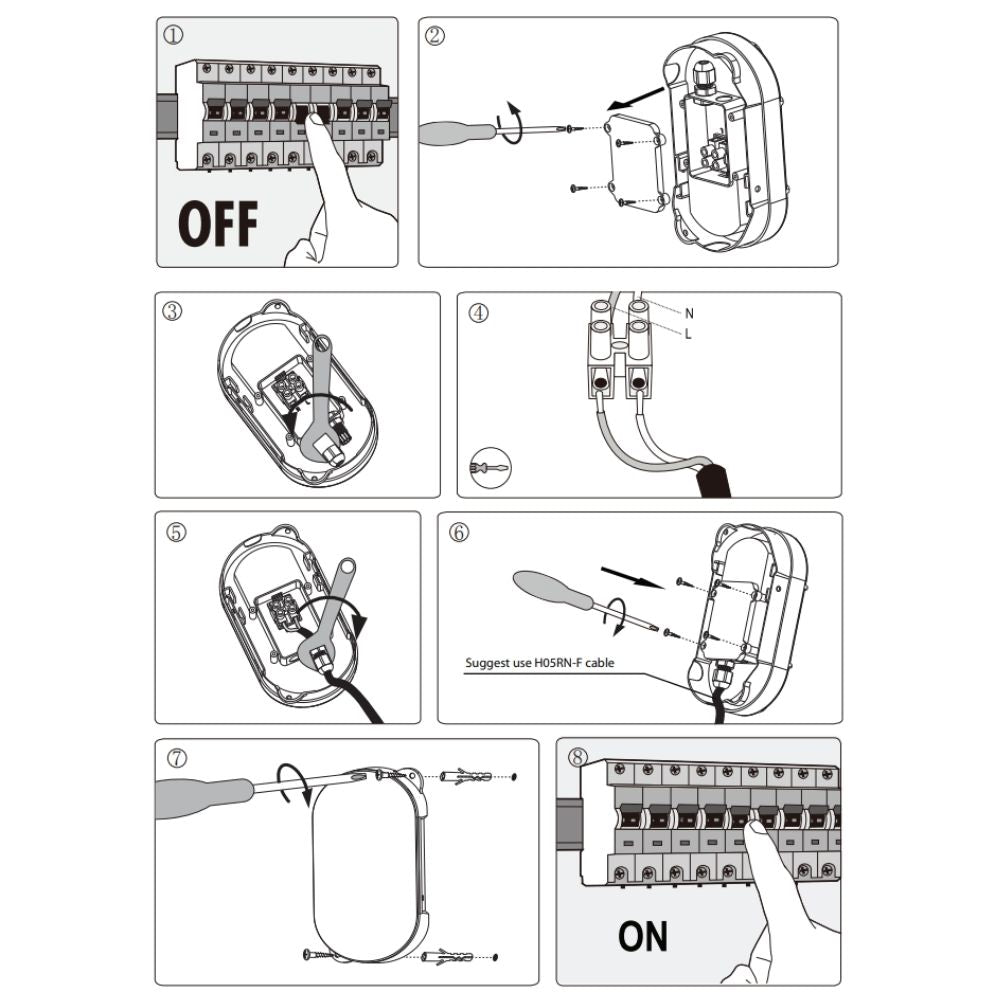 ①
OFF

②

③

④
N
L

⑤

⑥
Suggest use H05RN-F cable

⑦

⑧
ON