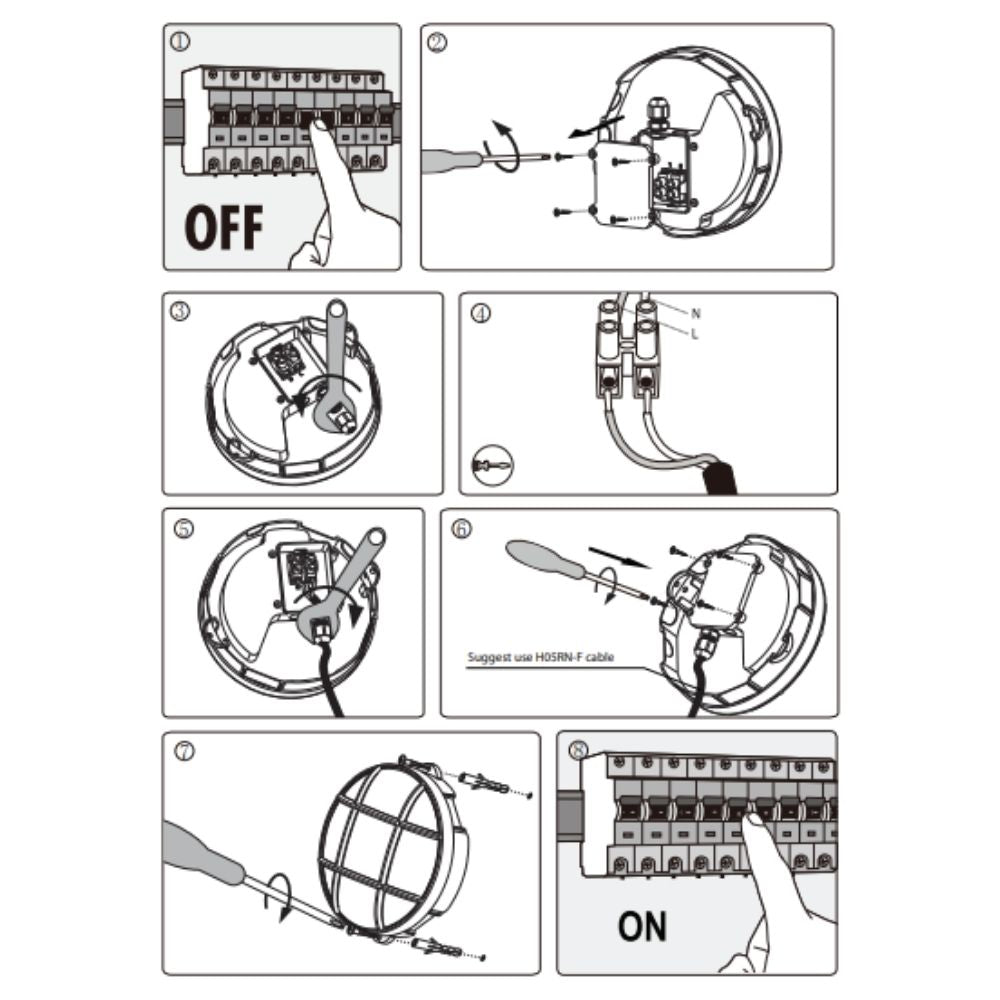 ①

OFF

②

③

④

N

L

⑤

⑥

Suggest use H05RN-F cable

⑦

⑧

ON