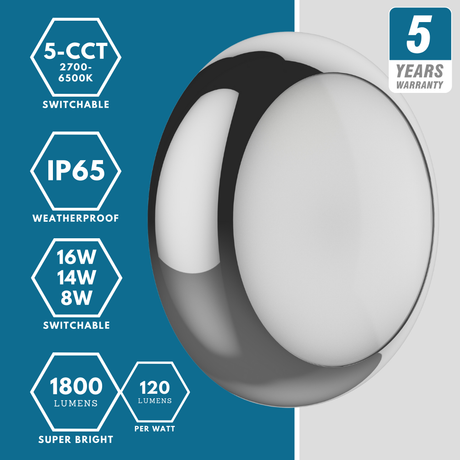 5-CCT
2700-6500K
SWITCHABLE

IP65
WEATHERPROOF

16W
14W
8W
SWITCHABLE

1800
LUMENS
SUPER BRIGHT

120
LUMENS
PER WATT

5
YEARS
WARRANTY