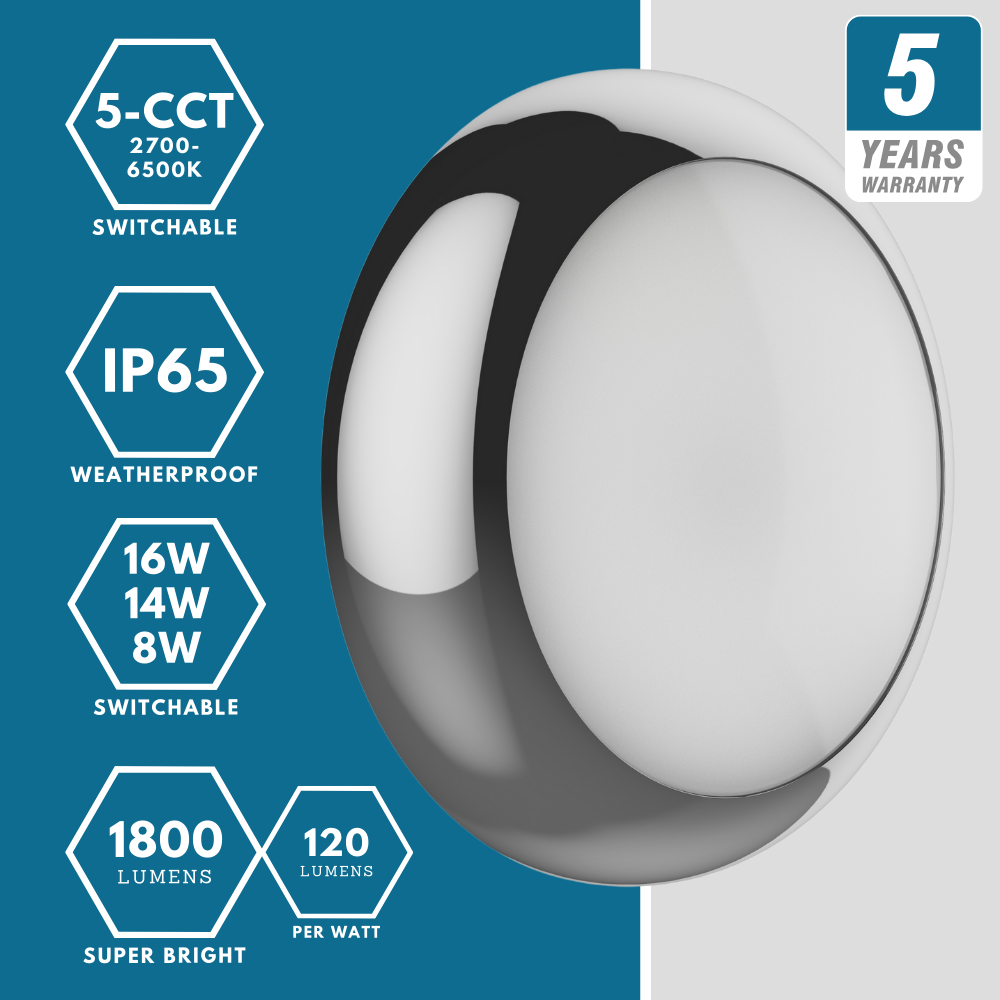 5-CCT
2700-6500K
SWITCHABLE

IP65
WEATHERPROOF

16W
14W
8W
SWITCHABLE

1800
LUMENS
SUPER BRIGHT

120
LUMENS
PER WATT

5
YEARS
WARRANTY