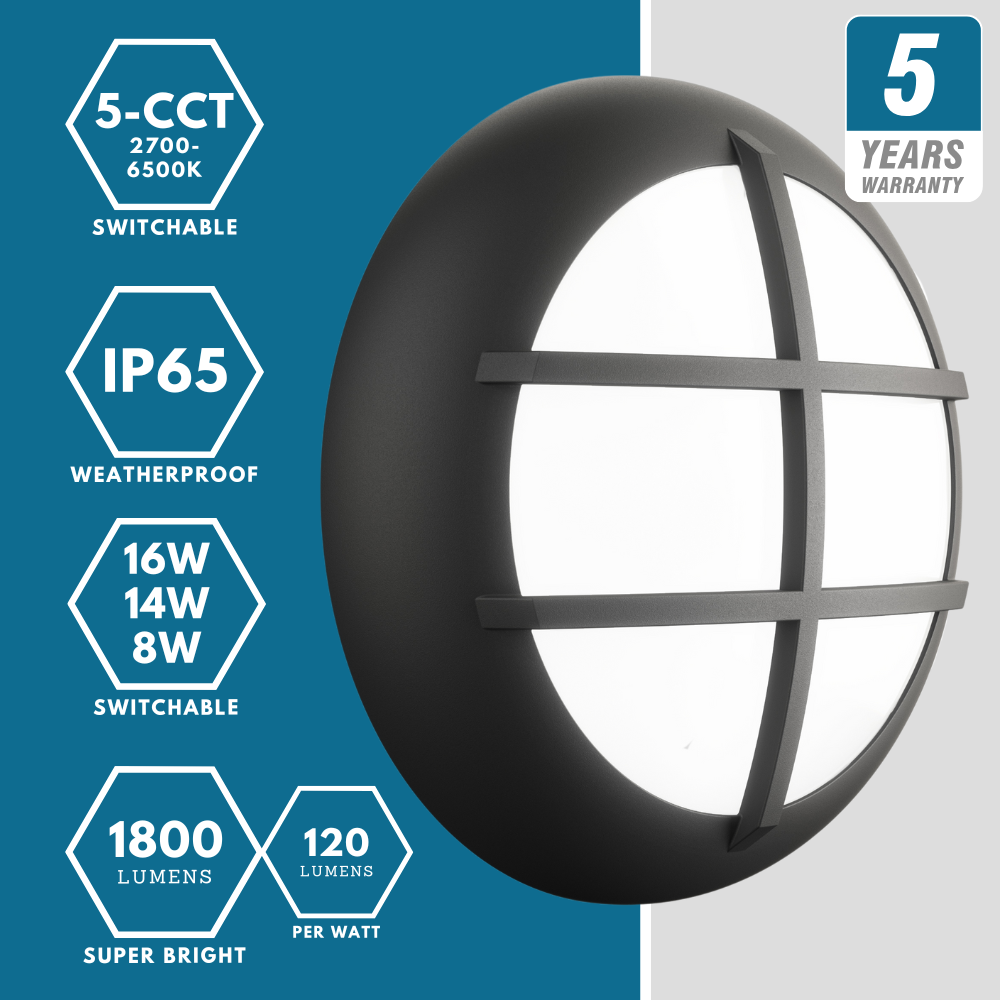 5-CCT
2700-6500K
SWITCHABLE

IP65
WEATHERPROOF

16W
14W
8W
SWITCHABLE

1800
LUMENS
SUPER BRIGHT

120
LUMENS
PER WATT

5
YEARS
WARRANTY