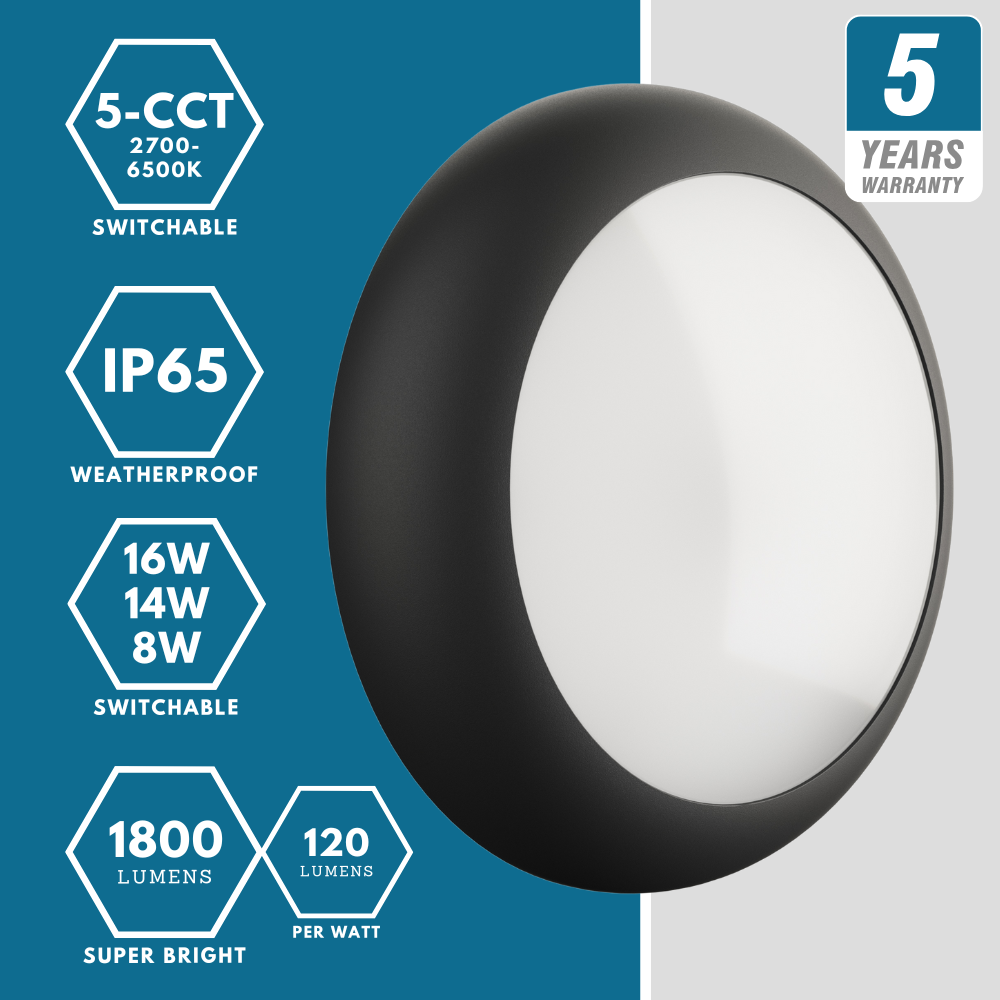 5-CCT
2700-6500K
SWITCHABLE

IP65
WEATHERPROOF

16W
14W
8W
SWITCHABLE

1800
LUMENS
SUPER BRIGHT

120
LUMENS
PER WATT

5
YEARS
WARRANTY