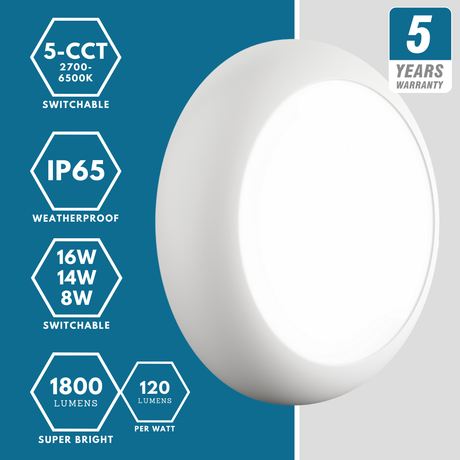 5-CCT
2700-6500K
SWITCHABLE

IP65
WEATHERPROOF

16W
14W
8W
SWITCHABLE

1800
LUMENS
SUPER BRIGHT

120
LUMENS
PER WATT

5
YEARS
WARRANTY