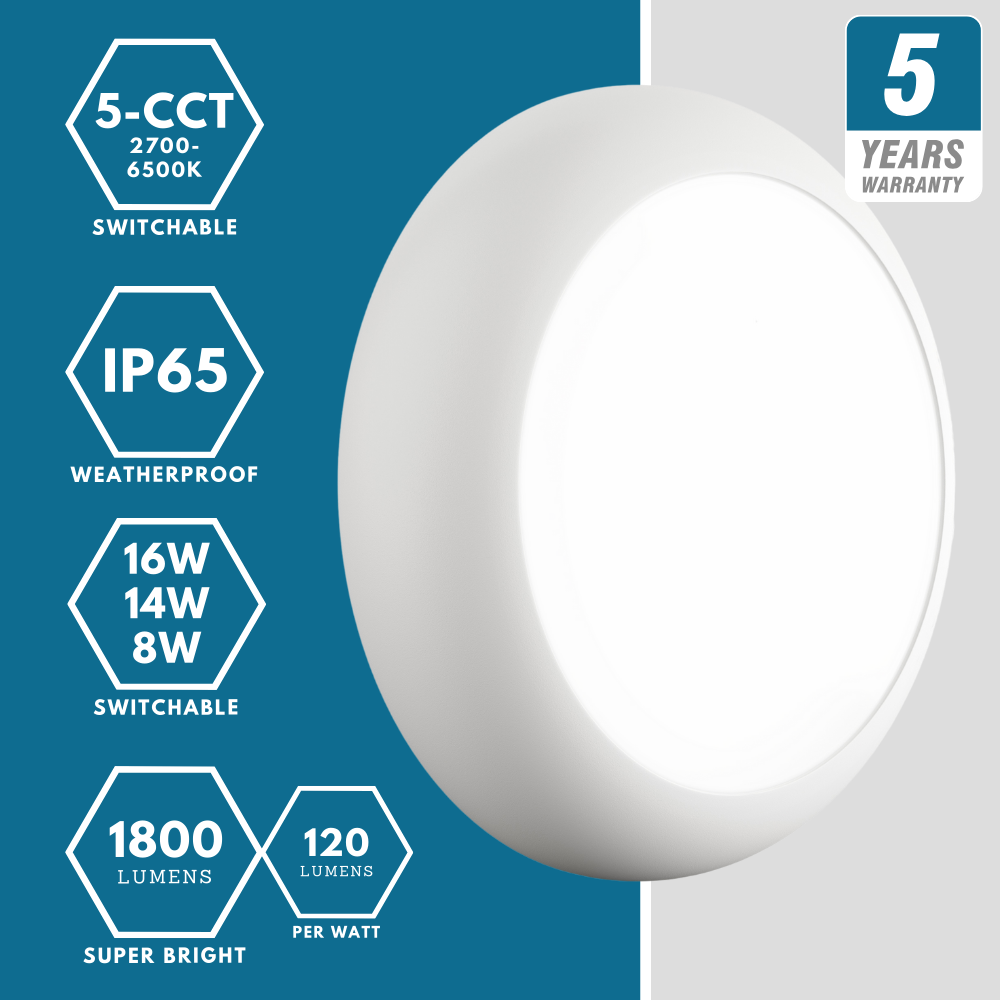 5-CCT
2700-6500K
SWITCHABLE

IP65
WEATHERPROOF

16W
14W
8W
SWITCHABLE

1800
LUMENS
SUPER BRIGHT

120
LUMENS
PER WATT

5
YEARS
WARRANTY