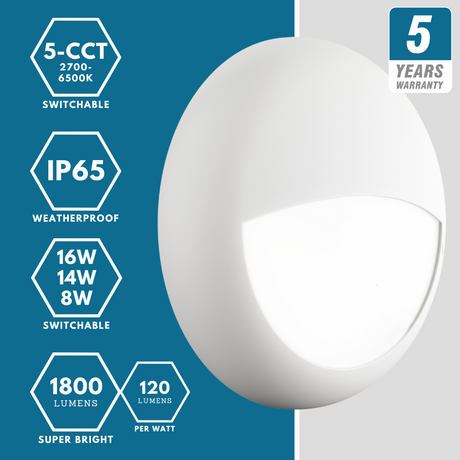 5-CCT
2700-6500K
SWITCHABLE

IP65
WEATHERPROOF

16W
14W
8W
SWITCHABLE

1800
LUMENS
SUPER BRIGHT

120
LUMENS
PER WATT

5
YEARS
WARRANTY