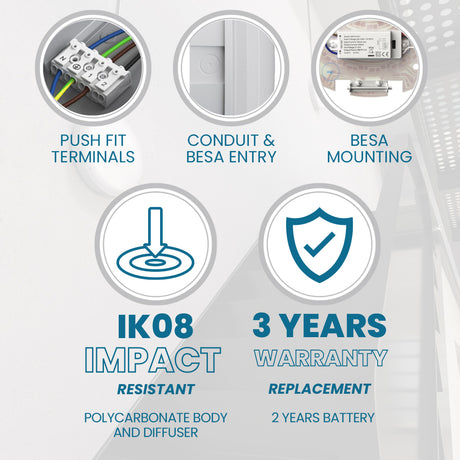 PUSH FIT TERMINALS

CONDUIT & BESA ENTRY

BESA MOUNTING

IK08

IMPACT

RESISTANT

POLYCARBONATE BODY AND DIFFUSER

3 YEARS

WARRANTY

REPLACEMENT

2 YEARS BATTERY