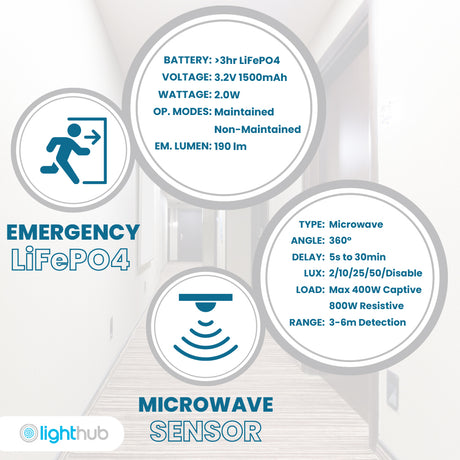 BATTERY: >3hr LiFePO4
VOLTAGE: 3.2V 1500mAh
WATTAGE: 2.0W
OP. MODES: Maintained
Non-Maintained
EM. LUMEN: 190 lm

EMERGENCY
LiFePO4

TYPE: Microwave
ANGLE: 360º
DELAY: 5s to 30min
LUX: 2/10/25/50/Disable
LOAD: Max 400W Captive
800W Resistive
RANGE: 3-6m Detection

MICROWAVE
SENSOR

lighthub