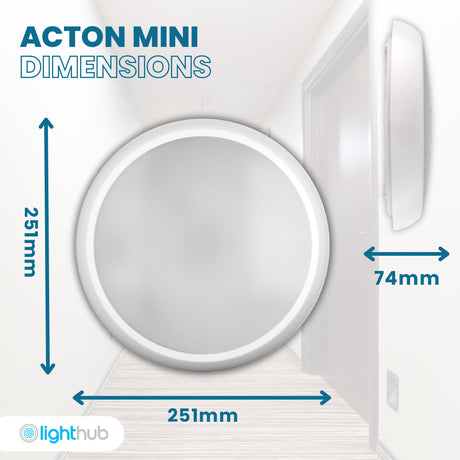 ACTON MINI
DIMENSIONS

251mm

74mm

251mm

lighthub