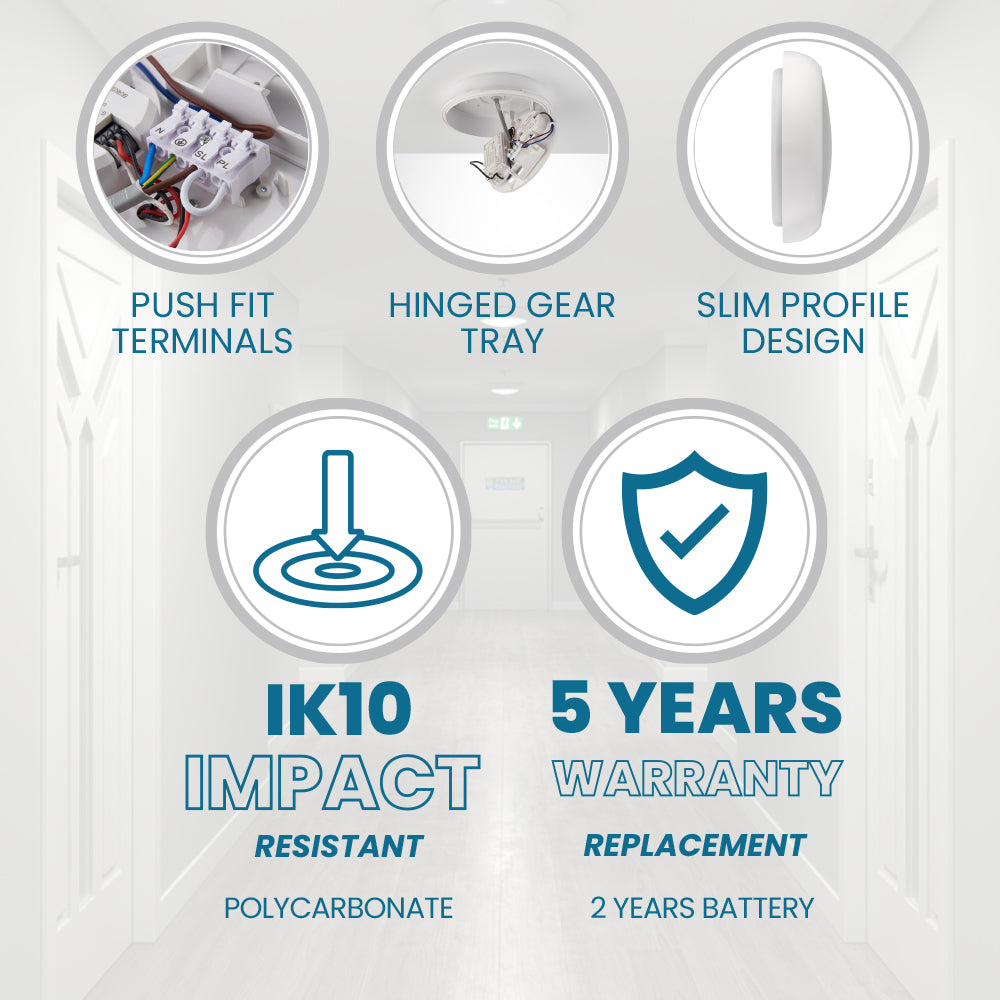 N SL PL

PUSH FIT TERMINALS

HINGED GEAR TRAY

SLIM PROFILE DESIGN

IK10

IMPACT

RESISTANT

POLYCARBONATE

5 YEARS

WARRANTY

REPLACEMENT

2 YEARS BATTERY